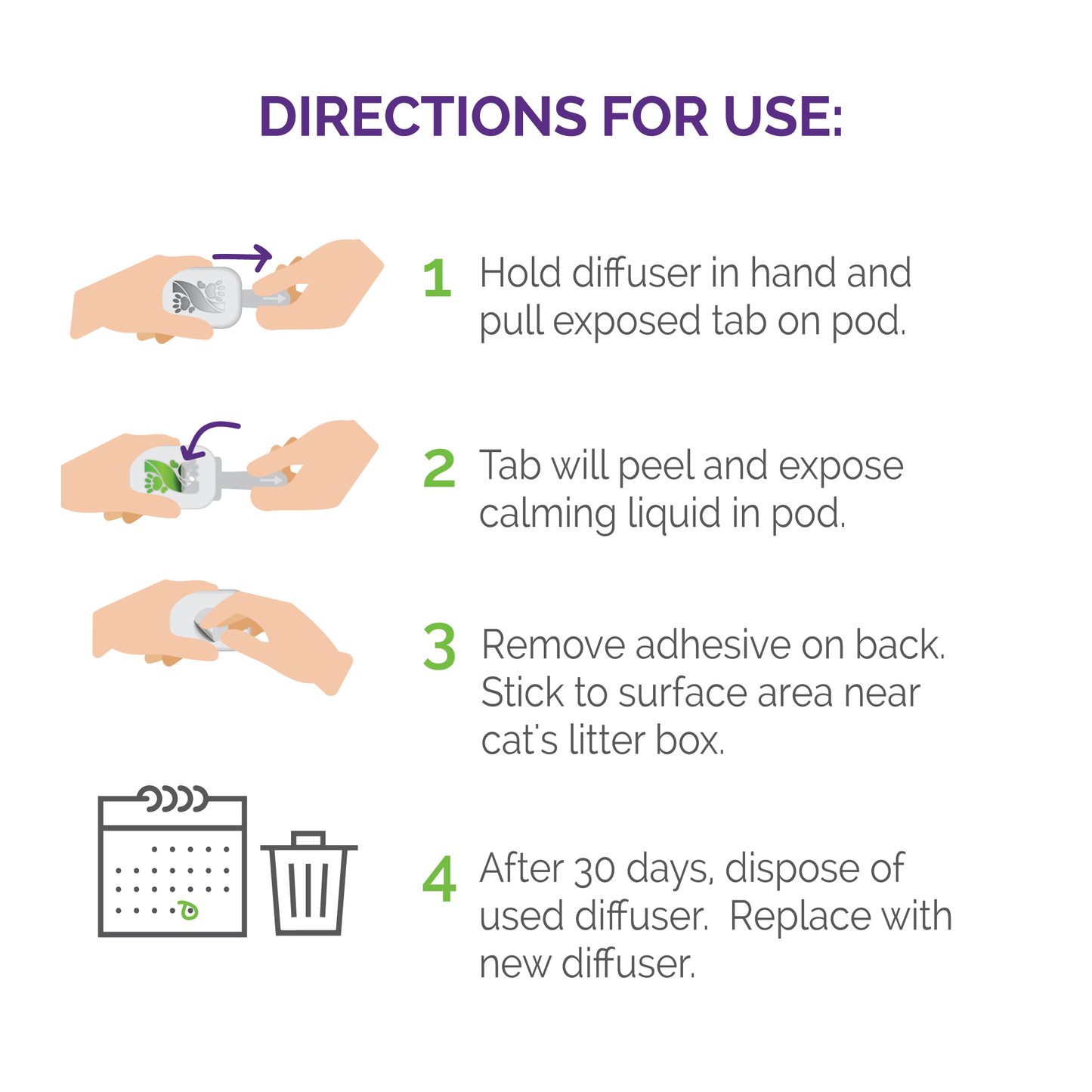 DIRECTIONS FOR USE:

1 Hold diffuser in hand and pull exposed tab on pod.

2 Tab will peel and expose calming liquid in pod.

3 Remove adhesive on back. Stick to surface area near cat's litter box.

4 After 30 days, dispose of used diffuser.  Replace with new diffuser.