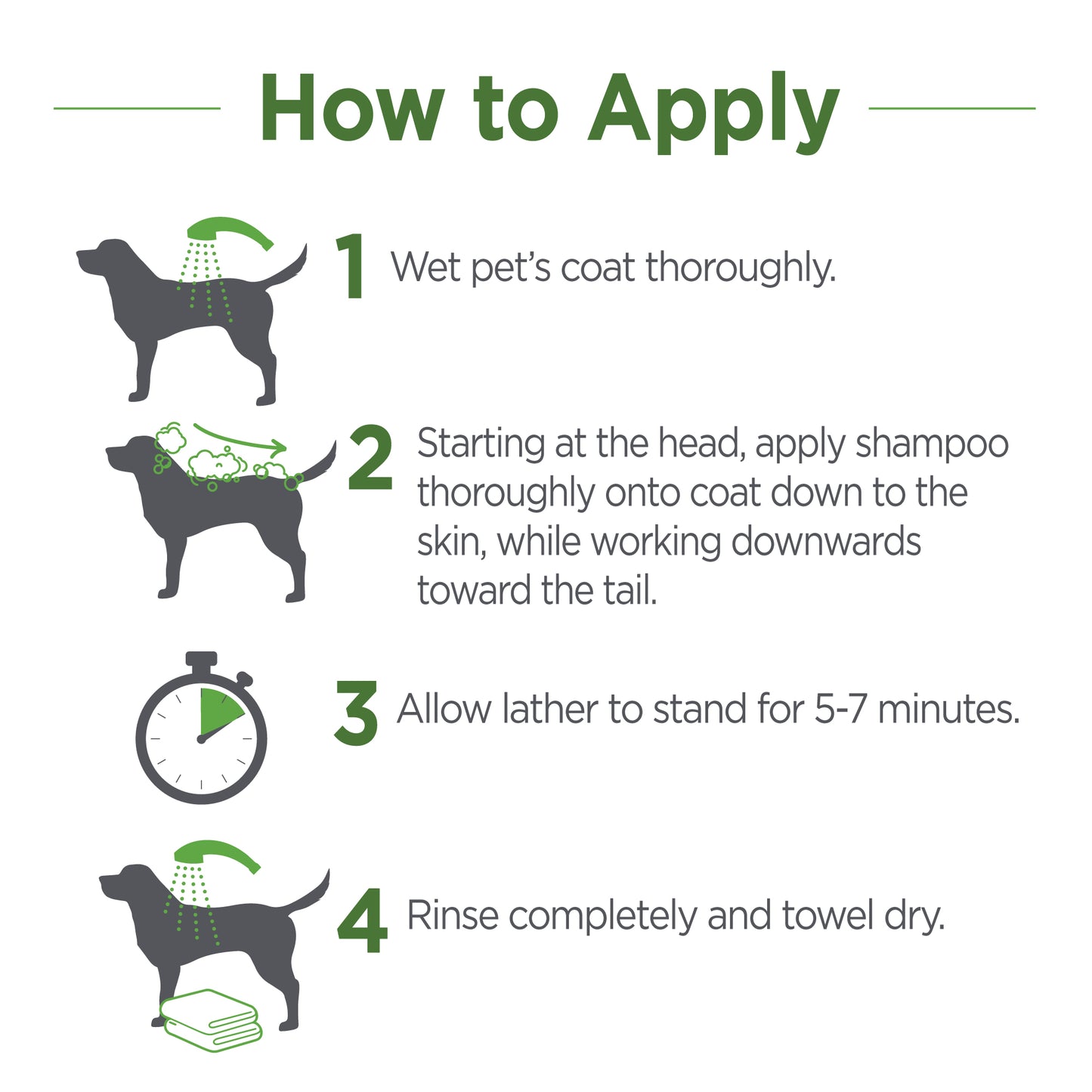 How to Apply

1 Wet pet's coat thoroughly.

2 Starting at the head, apply shampoo thoroughly onto coat down to the skin, while working downwards toward the tail.

3 Allow lather to stand for 5-7 minutes.

4 Rinse completely and towel dry.